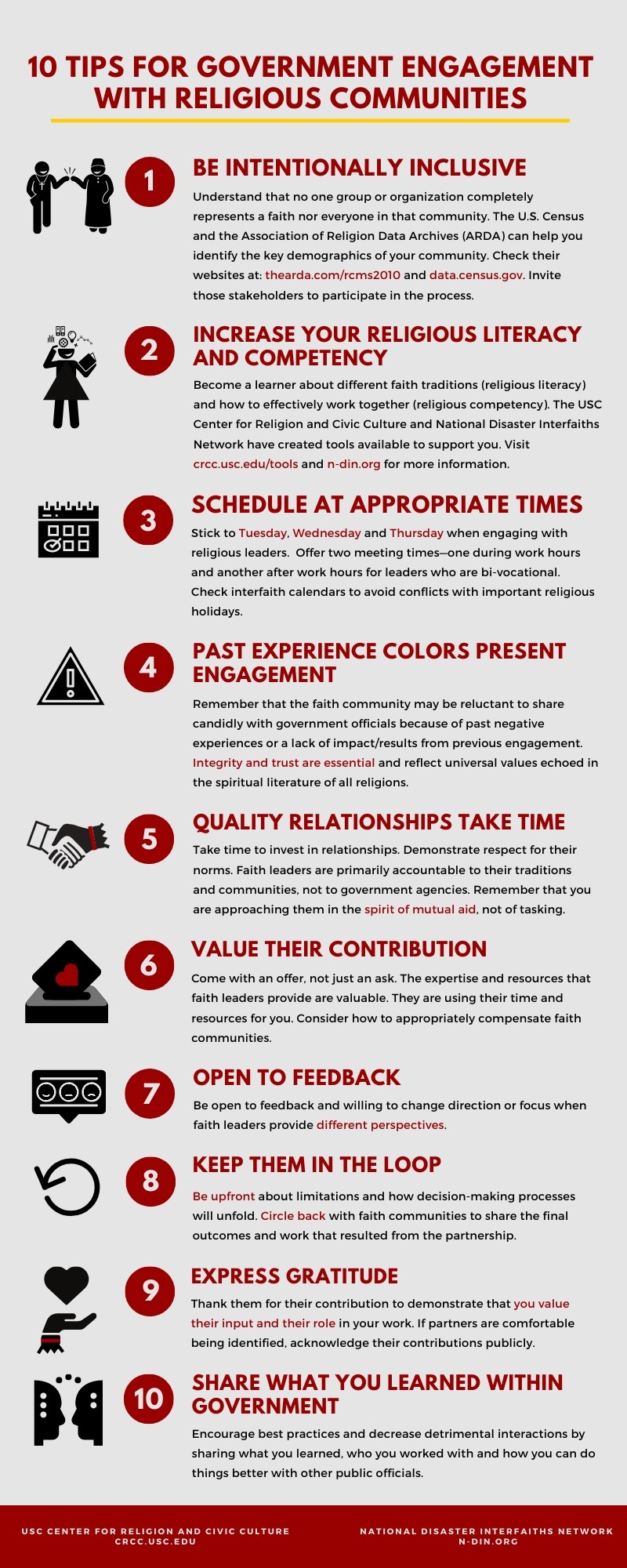 10 TIPS FOR GOVERNMENT ENGAGEMENT WITH RELIGIOUS COMMUNITIES

1

BE INTENTIONALLY INCLUSIVE

Understand that no one group or organization completely represents a faith nor everyone in that community. The U.S. Census and the Association of Religion Data Archives (ARDA) can help you identify the key demographics of your community. Check their websites at: thearda.com/rcms2010 and data.census.gov. Invite those stakeholders to participate in the process.

2

INCREASE YOUR RELIGIOUS LITERACY AND COMPETENCY

Become a learner about different faith traditions (religious literacy) and how to effectively work together (religious competency). The USC Center for Religion and Civic Culture and National Disaster Interfaiths Network have created tools available to support you. Visit crcc.usc.edu/tools and n-din.org for more information.

3

SCHEDULE AT APPROPRIATE TIMES

Stick to Tuesday, Wednesday and Thursday when engaging with religious leaders. Offer two meeting times—one during work hours and another after work hours for leaders who are bi-vocational. Check interfaith calendars to avoid conflicts with important religious holidays.

4

PAST EXPERIENCE COLORS PRESENT ENGAGEMENT

Remember that the faith community may be reluctant to share candidly with government officials because of past negative experiences or a lack of impact/results from previous engagement. Integrity and trust are essential and reflect universal values echoed in the spiritual literature of all religions.

5

QUALITY RELATIONSHIPS TAKE TIME

Take time to invest in relationships. Demonstrate respect for their norms. Faith leaders are primarily accountable to their traditions and communities, not to government agencies. Remember that you are approaching them in the spirit of mutual aid, not of tasking.

6

VALUE THEIR CONTRIBUTION

Come with an offer, not just an ask. The expertise and resources that faith leaders provide are valuable. They are using their time and resources for you. Consider how to appropriately compensate faith communities.

7

OPEN TO FEEDBACK

Be open to feedback and willing to change direction or focus when faith leaders provide different perspectives.

8

KEEP THEM IN THE LOOP

Be upfront about limitations and how decision-making processes will unfold. Circle back with faith communities to share the final outcomes and work that resulted from the partnership.

9

EXPRESS GRATITUDE

Thank them for their contribution to demonstrate that you value their input and their role in your work. If partners are comfortable being identified, acknowledge their contributions publicly.

10

SHARE WHAT YOU LEARNED WITHIN GOVERNMENT

Encourage best practices and decrease detrimental interactions by sharing what you learned, who you worked with and how you can do things better with other public officials.

USC CENTER FOR RELIGION AND CIVIC CULTURE
CRCC.USC.EDU

NATIONAL DISASTER INTERFAITHS NETWORK
N-DIN.ORG